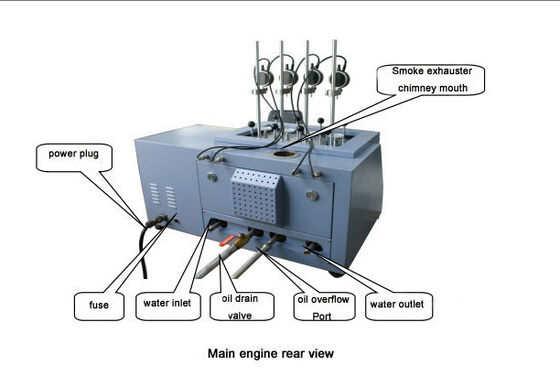 Smoke exhauster chimney mouth

power plug

fuse

water inlet

oil drain valve

oil overflow Port

water outlet

Main engine rear view